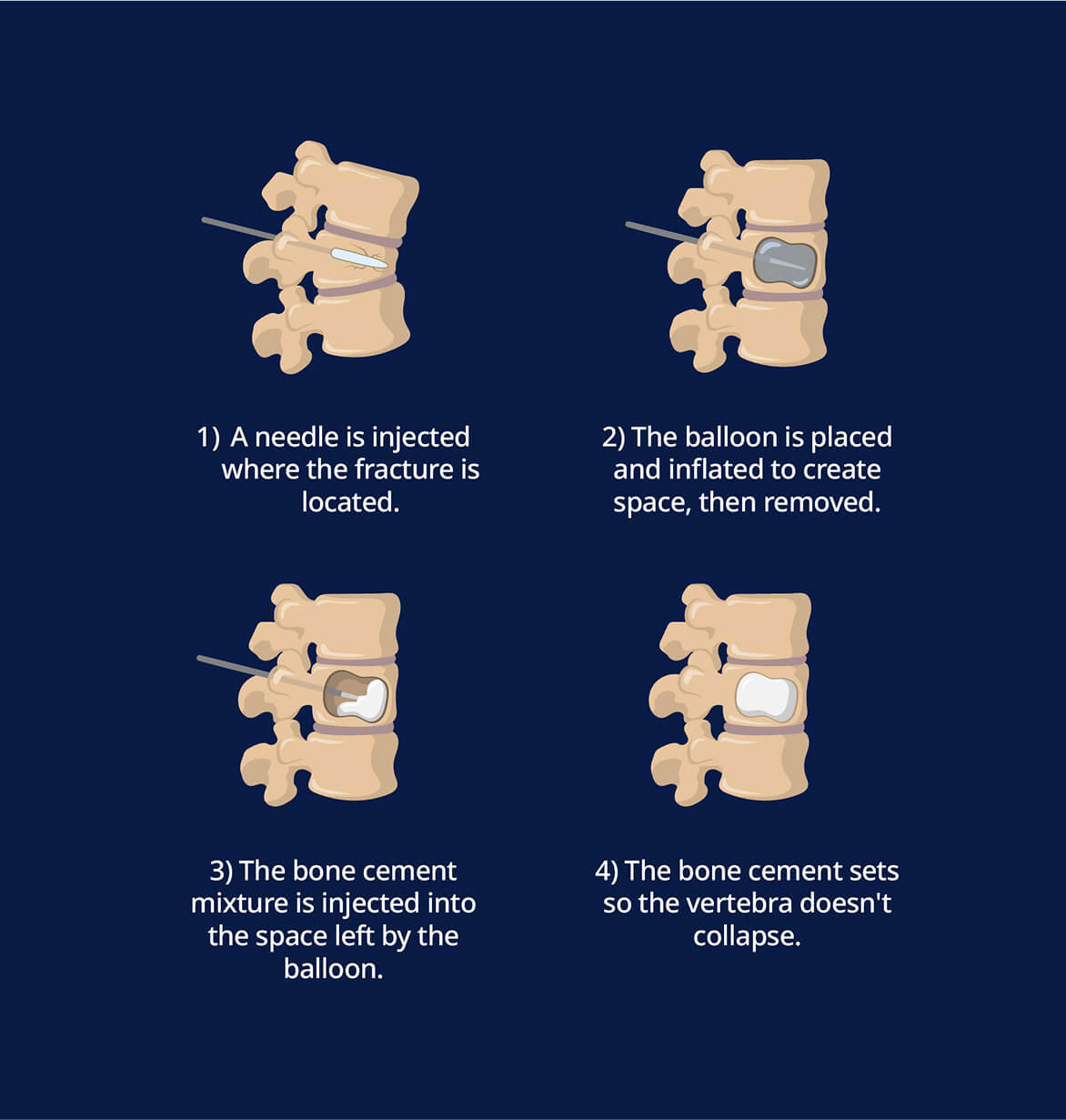 1) A needle is injected where the fracture is located.

2) The balloon is placed and inflated to create space, then removed.

3) The bone cement mixture is injected into the space left by the balloon.

4) The bone cement sets so the vertebra doesn't collapse.